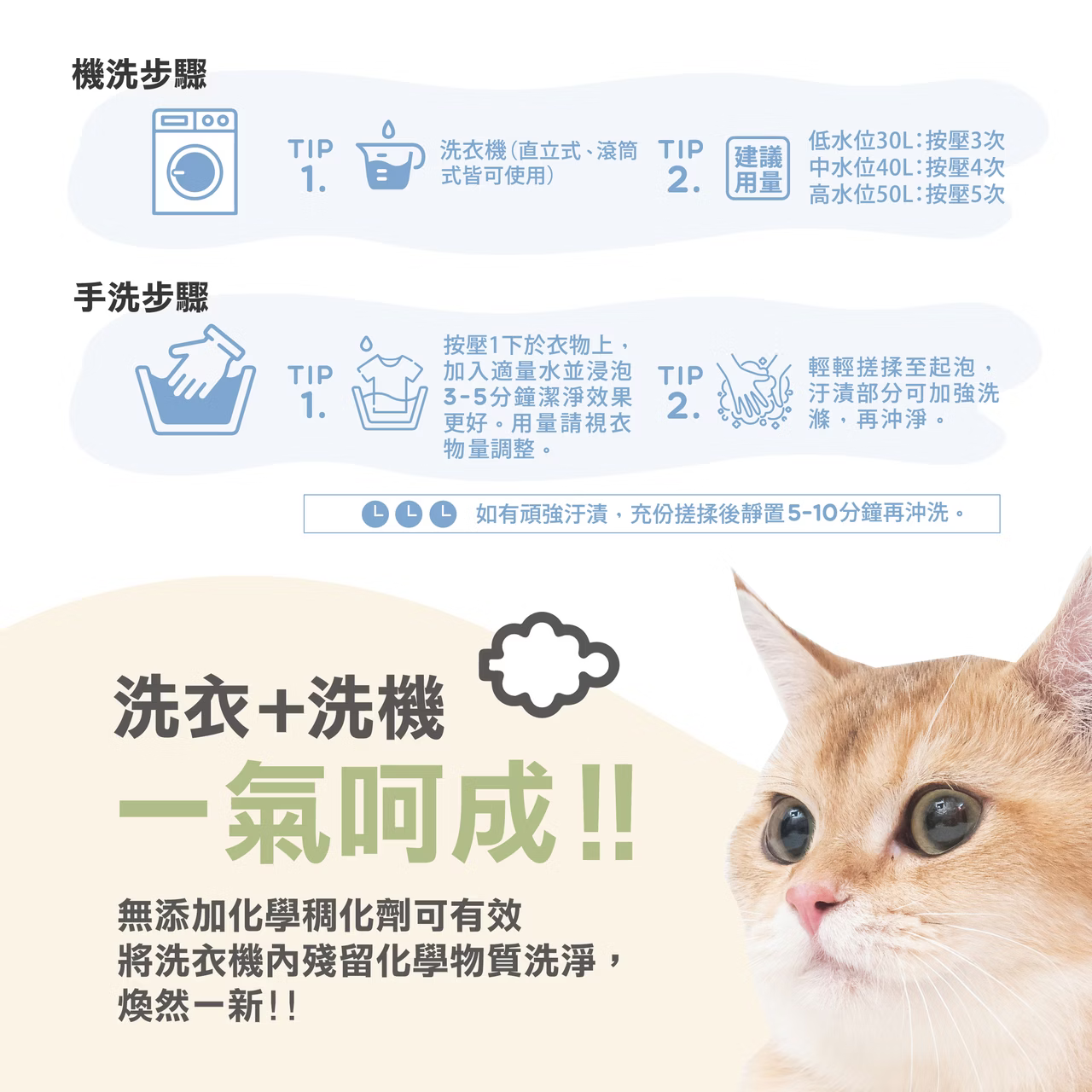 機洗步驟

TIP 1.

洗衣機(直立式、滾筒式皆可使用)

TIP 2.

建議用量

低水位30L:按壓3次
中水位40L:按壓4次
高水位50L:按壓5次

手洗步驟

TIP 1.

按壓1下於衣物上,加入適量水並浸泡3-5分鐘潔淨效果更好。用量請視衣物量調整。

TIP 2.

輕輕搓揉至起泡,汙漬部分可加強洗滌,再沖淨。

如有頑強汙漬,充份搓揉後靜置5-10分鐘再沖洗。

洗衣+洗機
一氣呵成!!

無添加化學稠化劑可有效
將洗衣機內殘留化學物質洗淨,
煥然一新!!