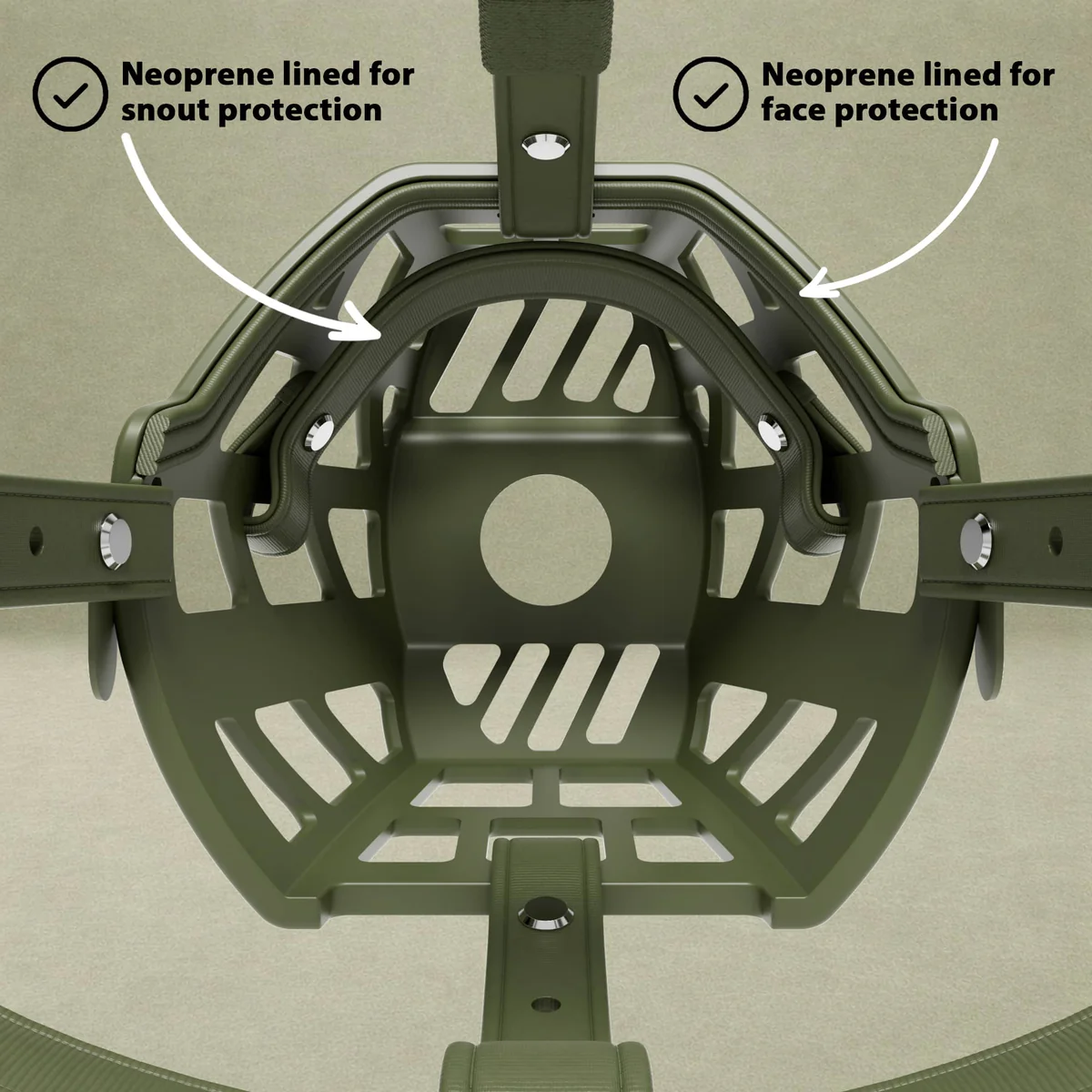 Neoprene lined for snout protection

Neoprene lined for face protection